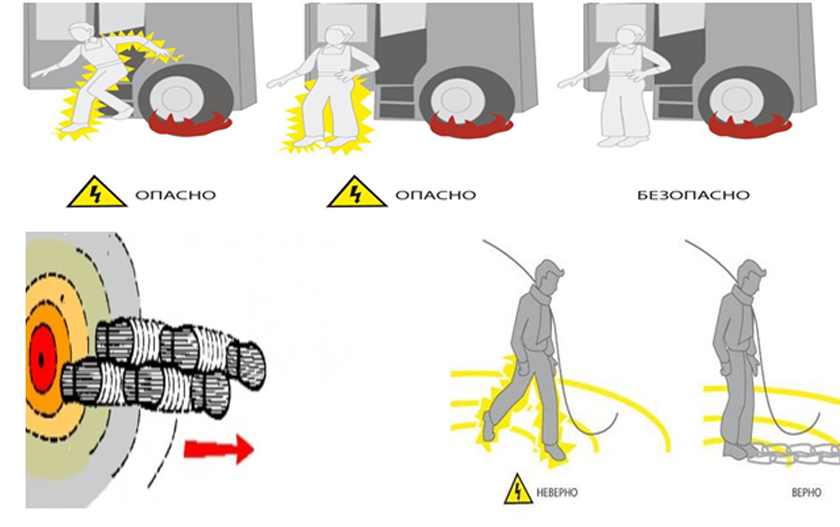 ОПАСНО

ОПАСНО

БЕЗОПАСНО

НЕВЕРНО

ВЕРНО