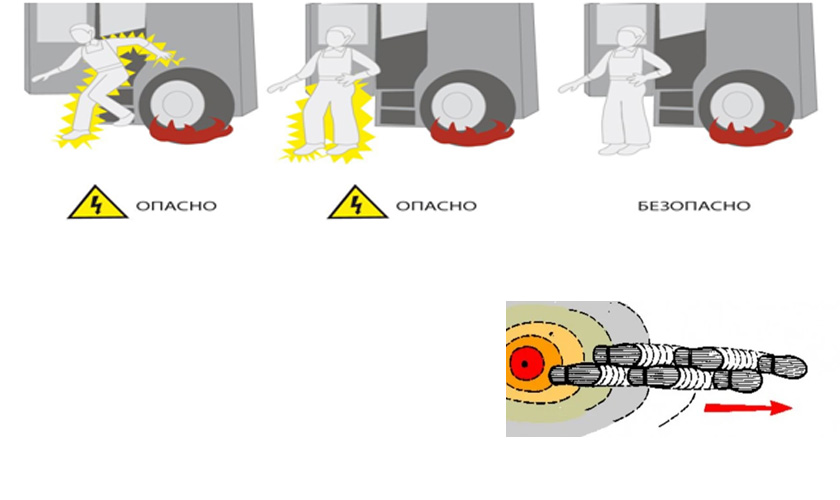 ОПАСНО

ОПАСНО

БЕЗОПАСНО