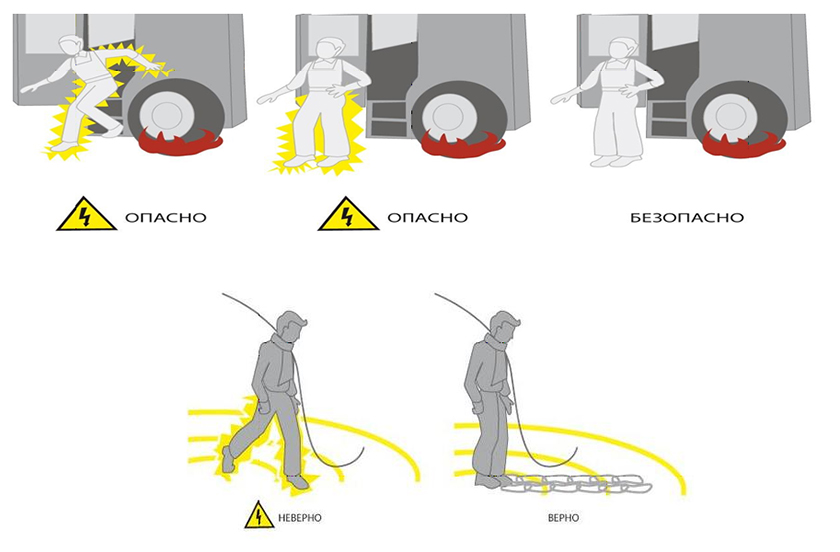 ОПАСНО

ОПАСНО

БЕЗОПАСНО

НЕВЕРНО

ВЕРНО