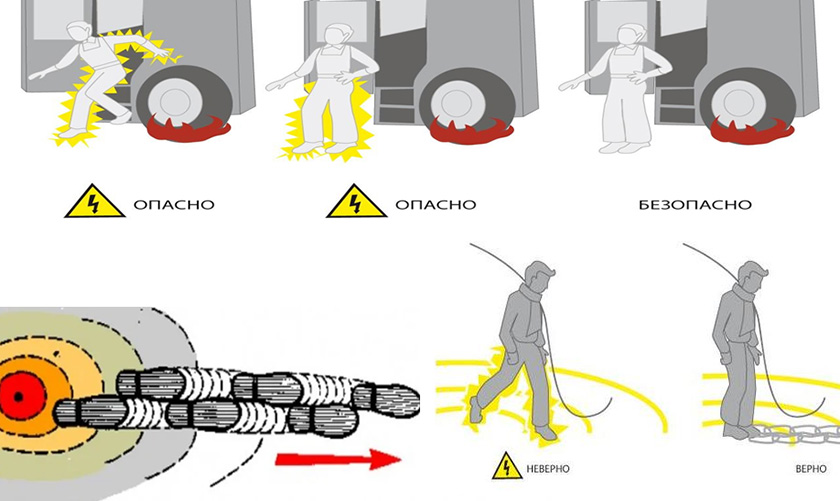 ОПАСНО

ОПАСНО

БЕЗОПАСНО

НЕВЕРНО

ВЕРНО